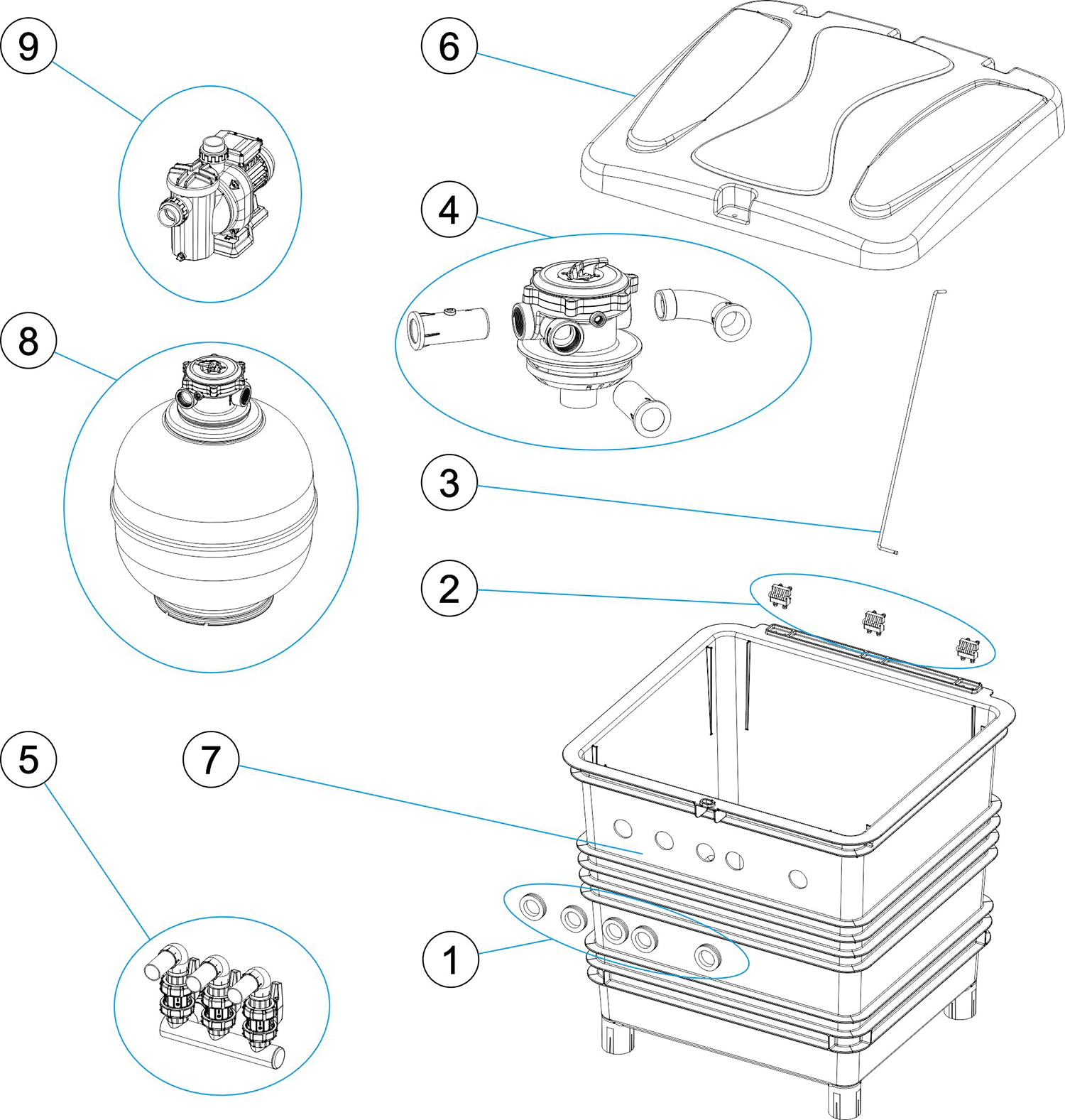 9
6
4
8
3
2
5
7
1