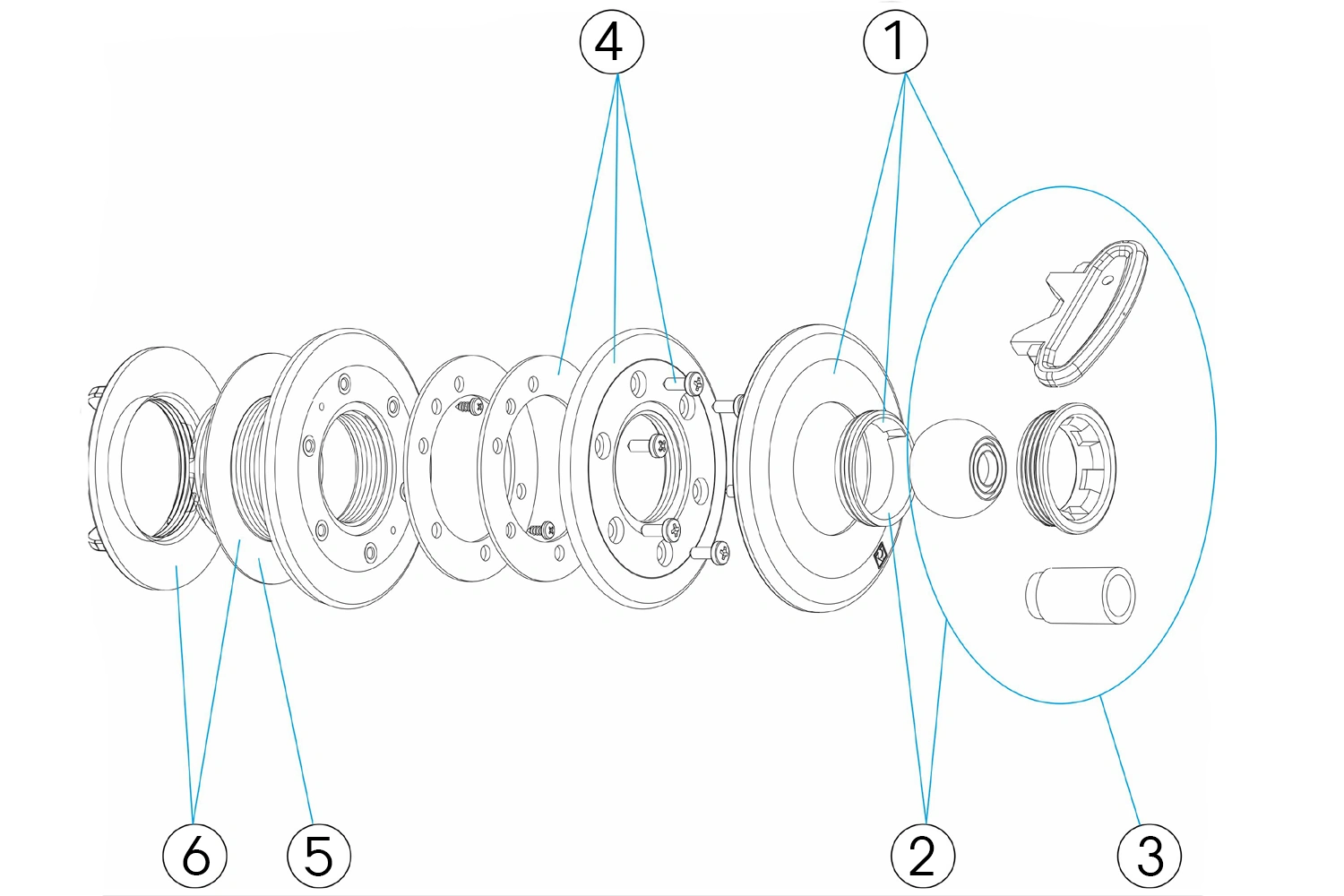 4
1
6
5
2
3